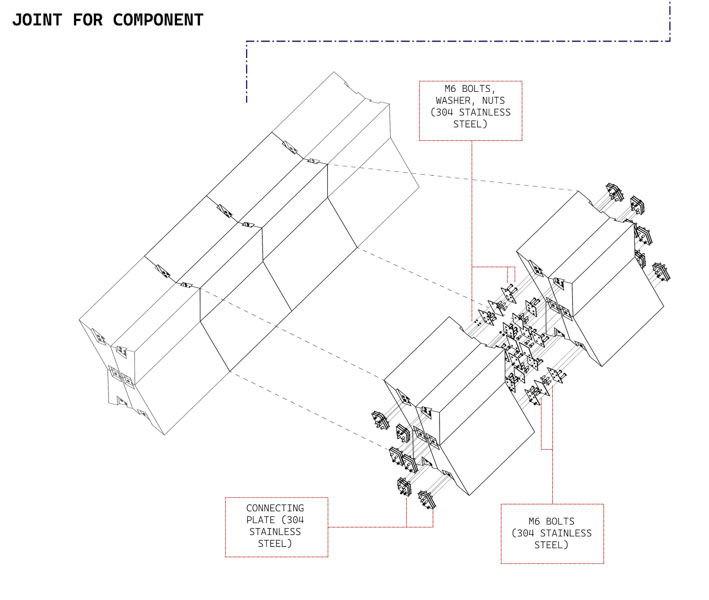 JOINT FOR COMPONENT

M6 BOLTS, WASHER, NUTS (304 STAINLESS STEEL)

CONNECTING PLATE (304 STAINLESS STEEL)

M6 BOLTS (304 STAINLESS STEEL)